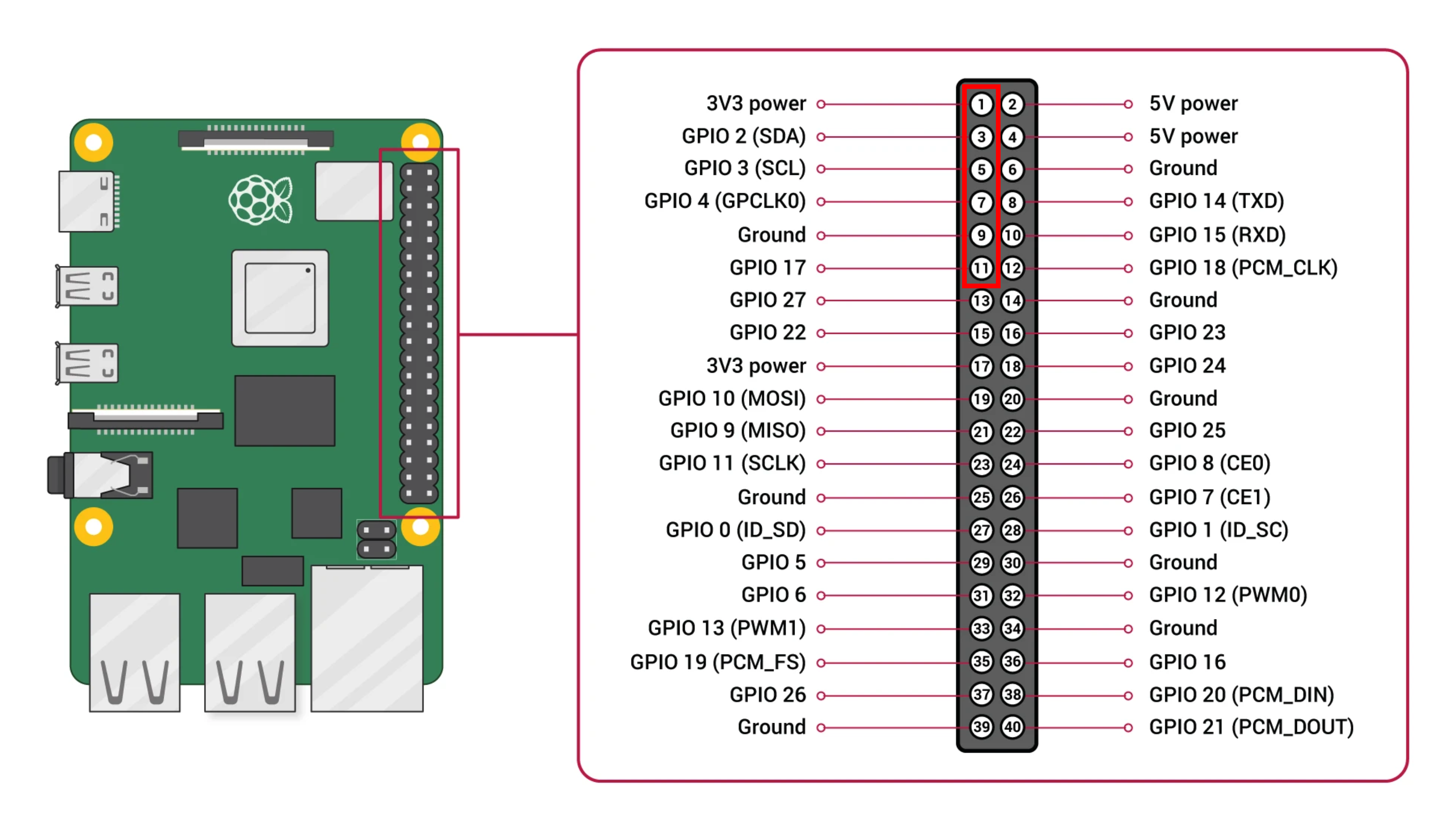 3V3 power 1 2 5V power
GPIO 2 (SDA) 3 4 5V power
GPIO 3 (SCL) 5 6 Ground
GPIO 4 (GPCLK0) 7 8 GPIO 14 (TXD)
Ground 9 10 GPIO 15 (RXD)
GPIO 17 11 12 GPIO 18 (PCM_CLK)
GPIO 27 13 14 Ground
GPIO 22 15 16 GPIO 23
3V3 power 17 18 GPIO 24
GPIO 10 (MOSI) 19 20 Ground
GPIO 9 (MISO) 21 22 GPIO 25
GPIO 11 (SCLK) 23 24 GPIO 8 (CE0)
Ground 25 26 GPIO 7 (CE1)
GPIO 0 (ID_SD) 27 28 GPIO 1 (ID_SC)
GPIO 5 29 30 Ground
GPIO 6 31 32 GPIO 12 (PWM0)
GPIO 13 (PWM1) 33 34 Ground
GPIO 19 (PCM_FS) 35 36 GPIO 16
GPIO 26 37 38 GPIO 20 (PCM_DIN)
Ground 39 40 GPIO 21 (PCM_DOUT)